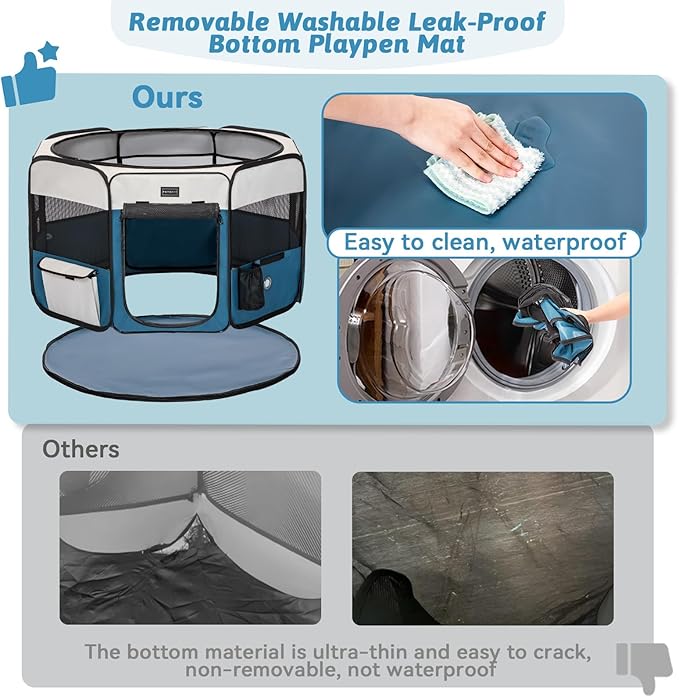 Removable Washable Leak-Proof Bottom Playpen Mat

Ours

Easy to clean, waterproof

Others

The bottom material is ultra-thin and easy to crack, non-removable, not waterproof