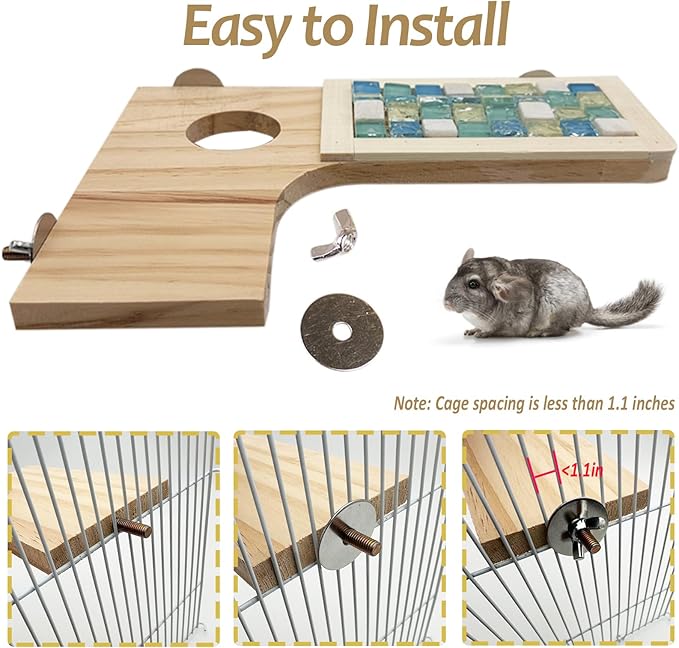 Easy to Install

Note: Cage spacing is less than 1.1 inches

<1.1in