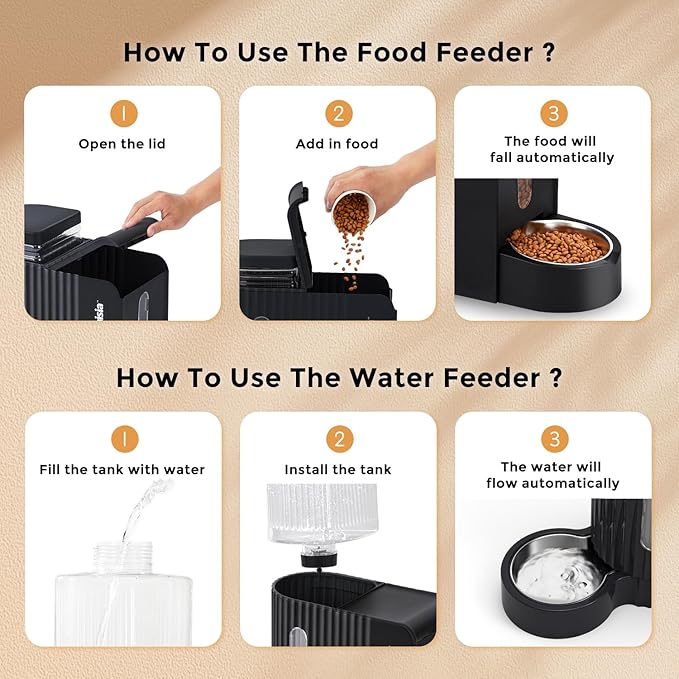 How To Use The Food Feeder ?

1

Open the lid

2

Add in food

3

The food will fall automatically

How To Use The Water Feeder ?

1

Fill the tank with water

2

Install the tank

3

The water will flow automatically