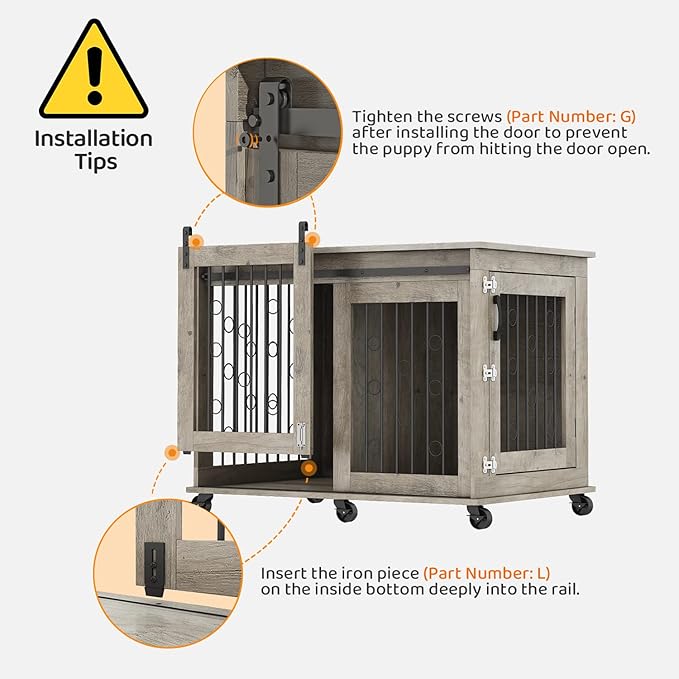 Installation Tips

Tighten the screws (Part Number: G) after installing the door to prevent the puppy from hitting the door open.

Insert the iron piece (Part Number: L) on the inside bottom deeply into the rail.