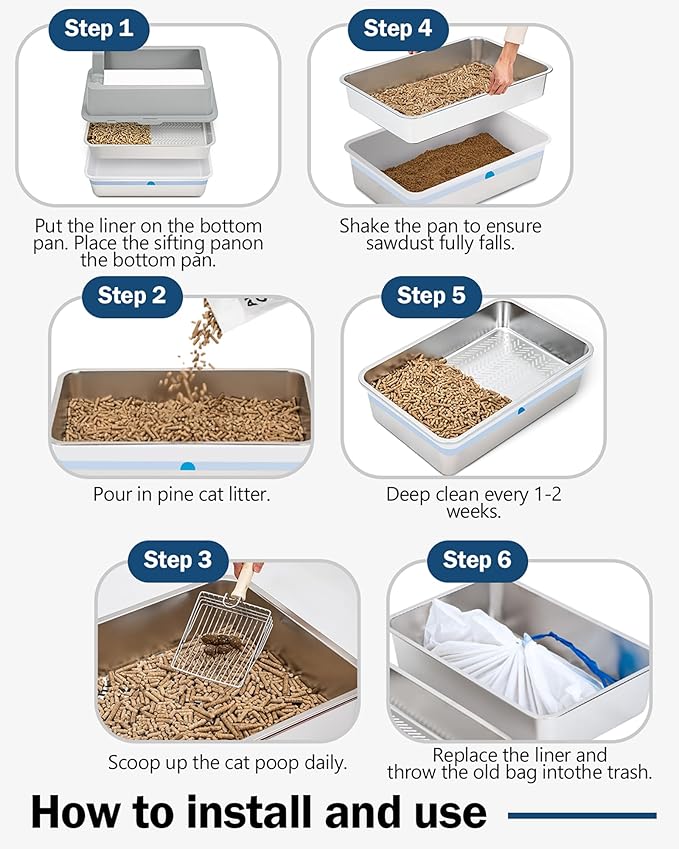 Step 1

Put the liner on the bottom pan. Place the sifting panon the bottom pan.

Step 4

Shake the pan to ensure sawdust fully falls.

Step 2

Pour in pine cat litter.

Step 5

Deep clean every 1-2 weeks.

Step 3

Scoop up the cat poop daily.

Step 6

Replace the liner and throw the old bag intothe trash.

How to install and use