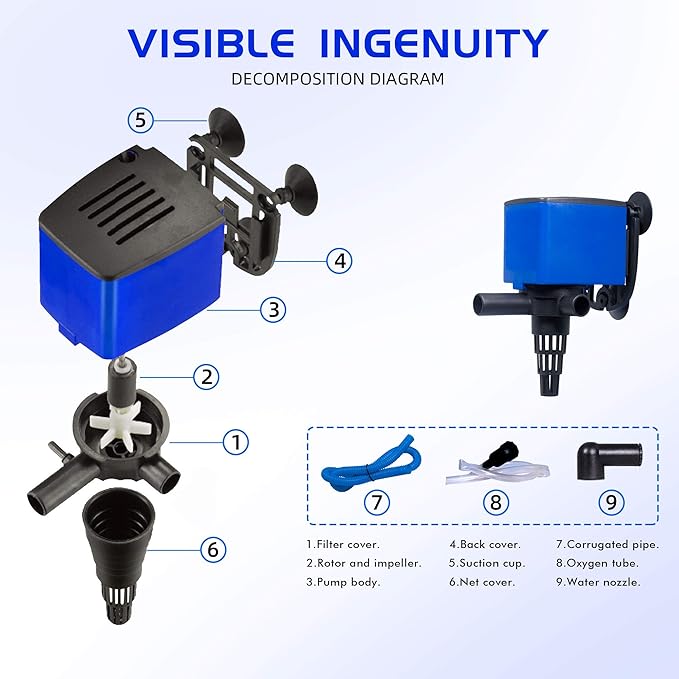 VISIBLE INGENUITY
DECOMPOSITION DIAGRAM

5
4
3
2
1
6

7
8
9

1.Filter cover.
2.Rotor and impeller.
3.Pump body.

4.Back cover.
5.Suction cup.
6.Net cover.

7.Corrugated pipe.
8.Oxygen tube.
9.Water nozzle.