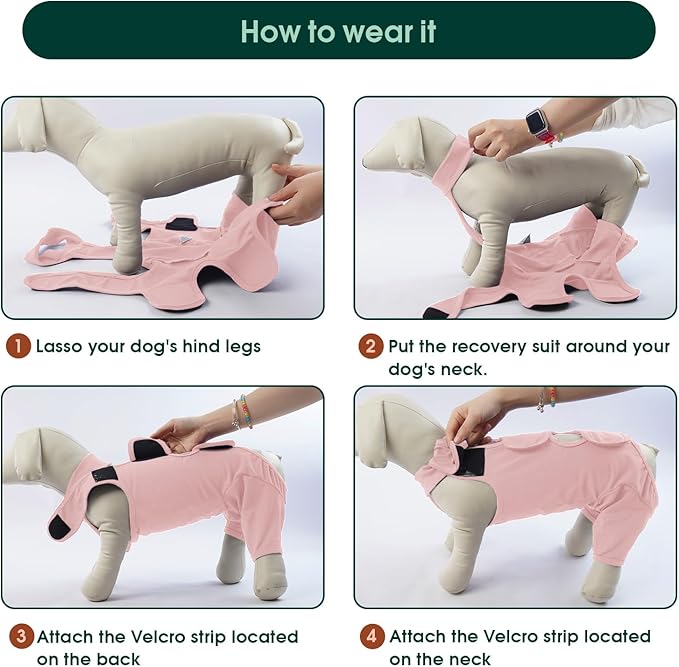 How to wear it

1 Lasso your dog's hind legs

2 Put the recovery suit around your dog's neck.

3 Attach the Velcro strip located on the back

4 Attach the Velcro strip located on the neck