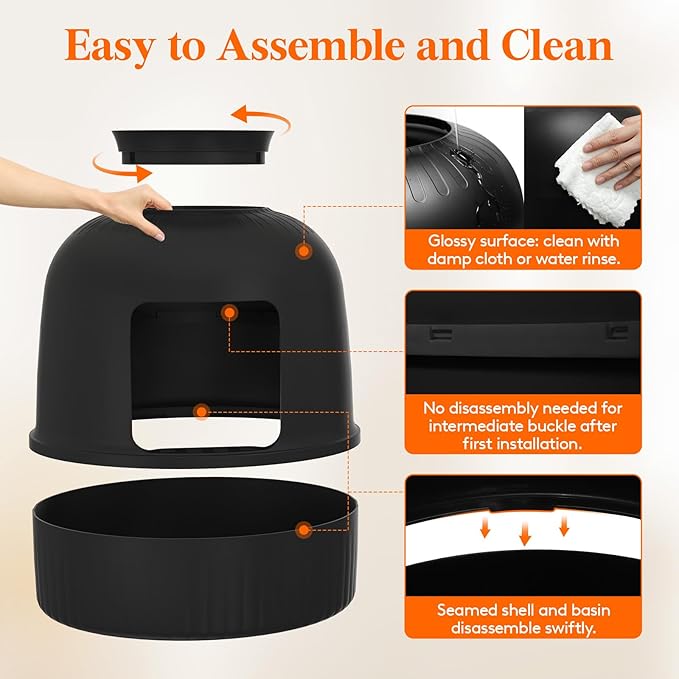 Easy to Assemble and Clean

Glossy surface: clean with damp cloth or water rinse.

No disassembly needed for intermediate buckle after first installation.

Seamed shell and basin disassemble swiftly.