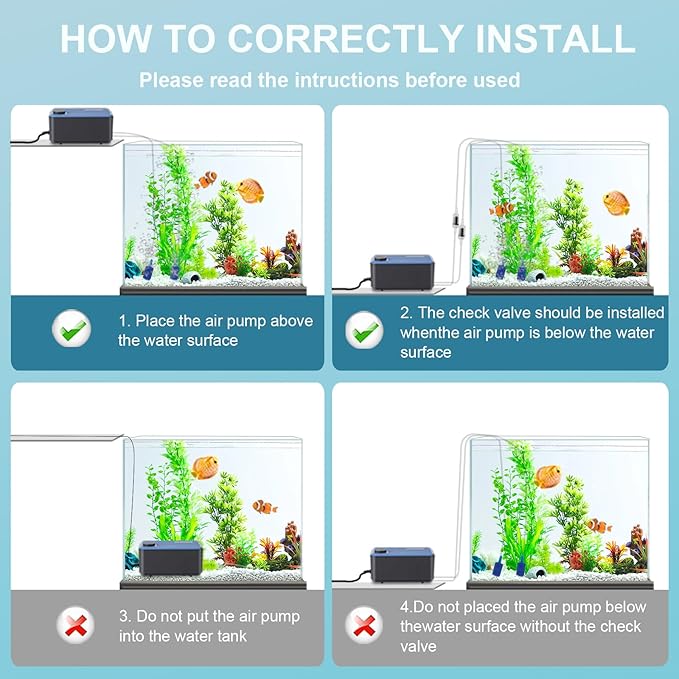 HOW TO CORRECTLY INSTALL

Please read the intructions before used

1. Place the air pump above the water surface

2. The check valve should be installed whenthe air pump is below the water surface

3. Do not put the air pump into the water tank

4.Do not placed the air pump below thewater surface without the check valve