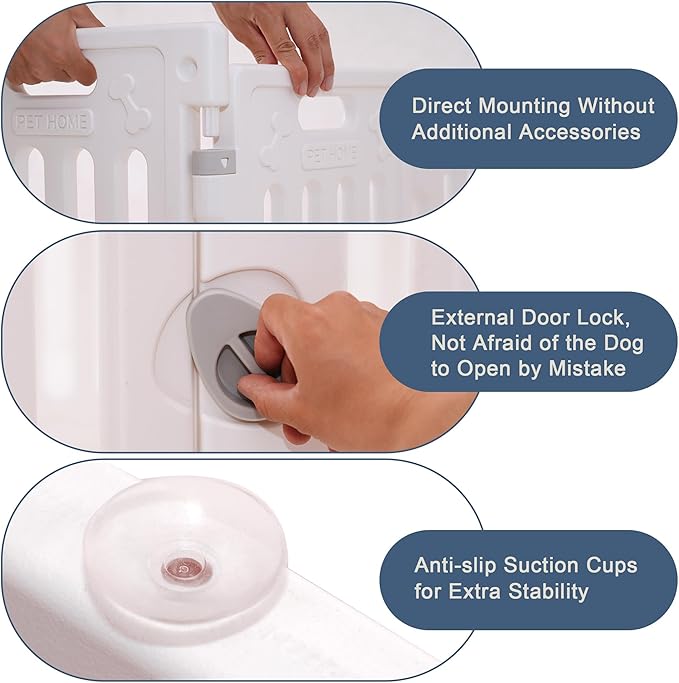 PET HOME

PET HOME

Direct Mounting Without Additional Accessories

External Door Lock, Not Afraid of the Dog to Open by Mistake

Anti-slip Suction Cups for Extra Stability