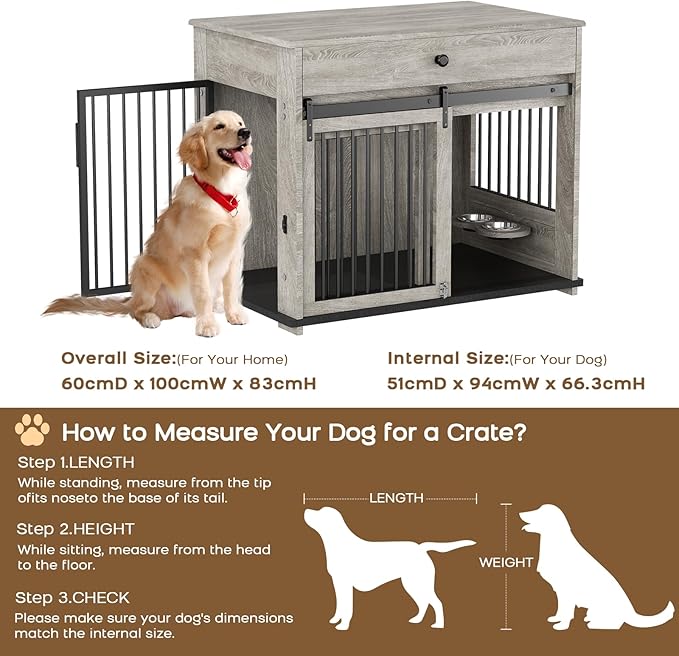 Overall Size:(For Your Home)
60cmD x 100cmW x 83cmH

Internal Size:(For Your Dog)
51cmD x 94cmW x 66.3cmH

How to Measure Your Dog for a Crate?

Step 1.LENGTH
While standing, measure from the tip ofits noseto the base of its tail.

Step 2.HEIGHT
While sitting, measure from the head to the floor.

Step 3.CHECK
Please make sure your dog's dimensions match the internal size.

LENGTH

WEIGHT