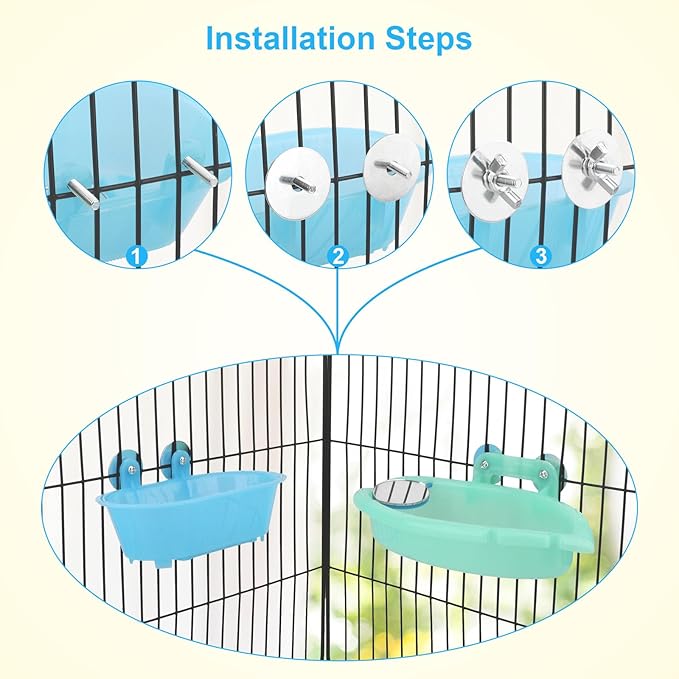 Installation Steps

1

2

3