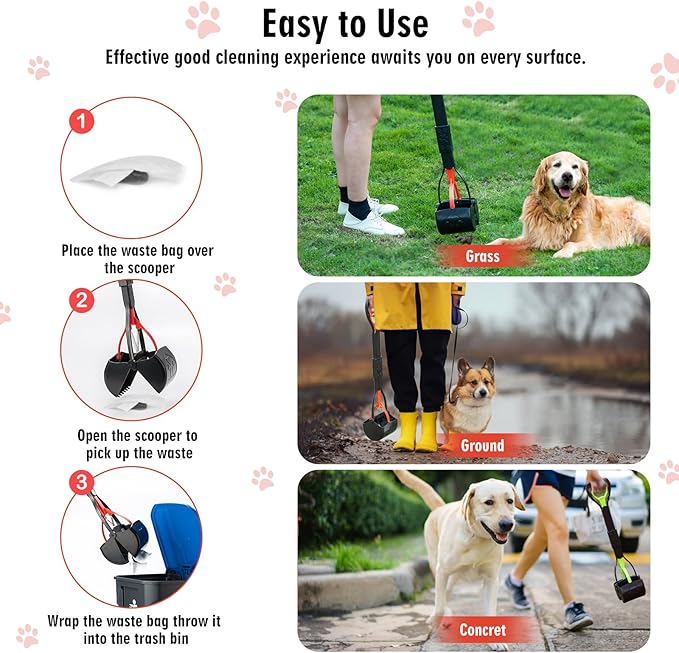 Easy to Use

Effective good cleaning experience awaits you on every surface.

1

Place the waste bag over the scooper

2

Open the scooper to pick up the waste

3

Wrap the waste bag throw it into the trash bin

Grass

Ground

Concret