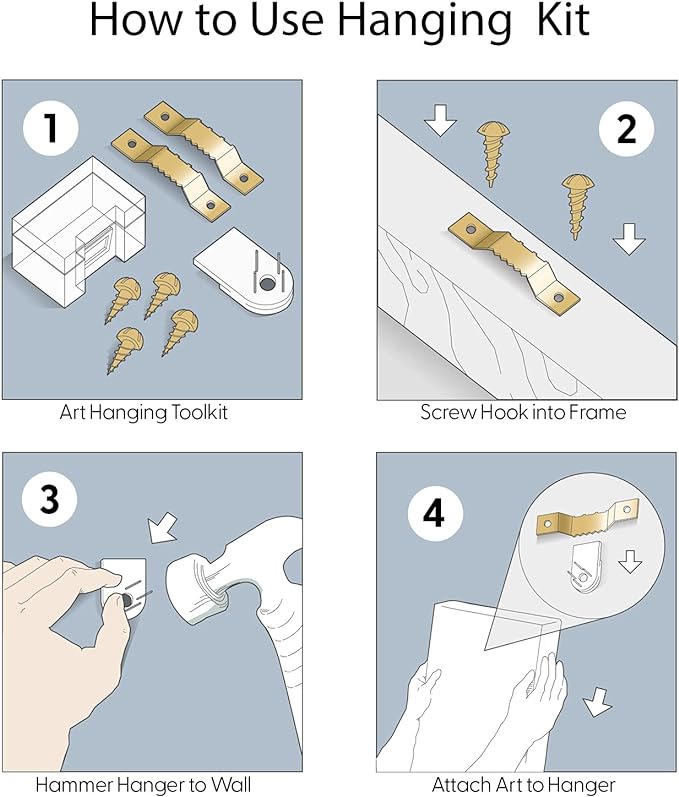 How to Use Hanging Kit

1

Art Hanging Toolkit

2

Screw Hook into Frame

3

Hammer Hanger to Wall

4

Attach Art to Hanger