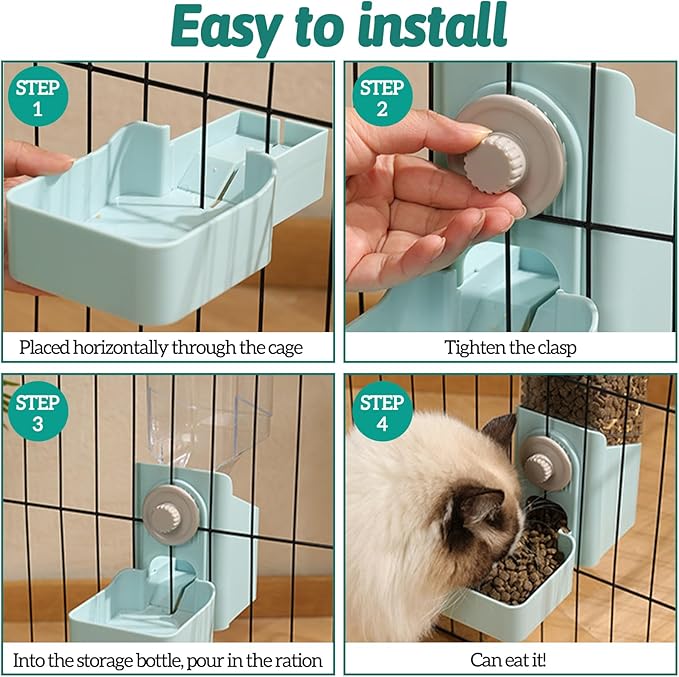 Easy to install

STEP 1

Placed horizontally through the cage

STEP 2

Tighten the clasp

STEP 3

Into the storage bottle, pour in the ration

STEP 4

Can eat it!