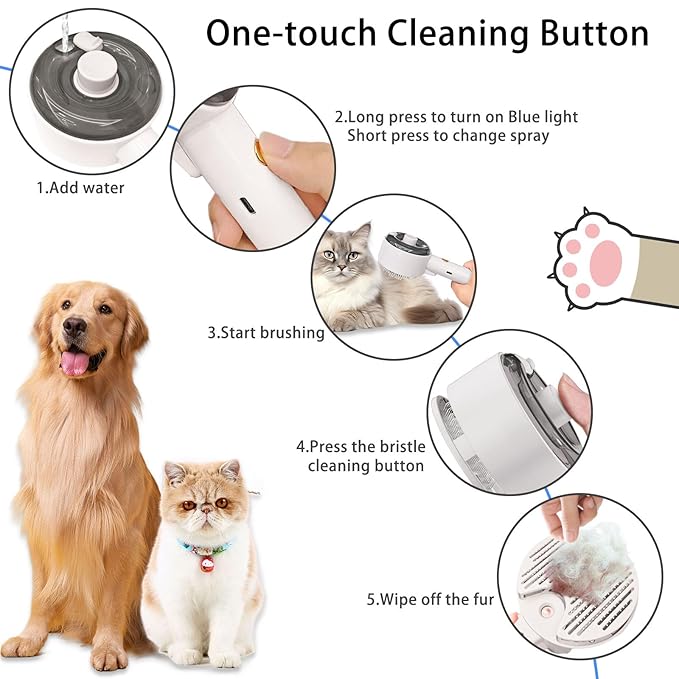 One-touch Cleaning Button

1.Add water

2.Long press to turn on Blue light
Short press to change spray

3.Start brushing

4.Press the bristle cleaning button

5.Wipe off the fur