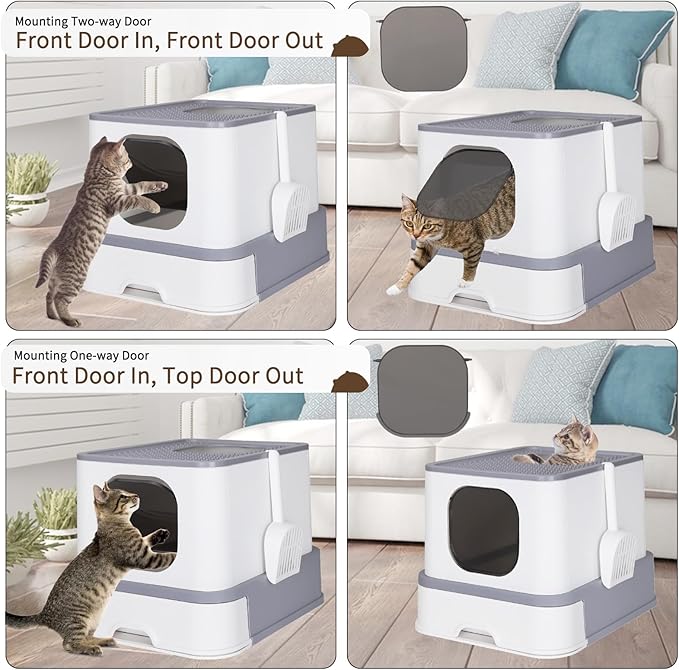 Mounting Two-way Door
Front Door In, Front Door Out

Mounting One-way Door
Front Door In, Top Door Out