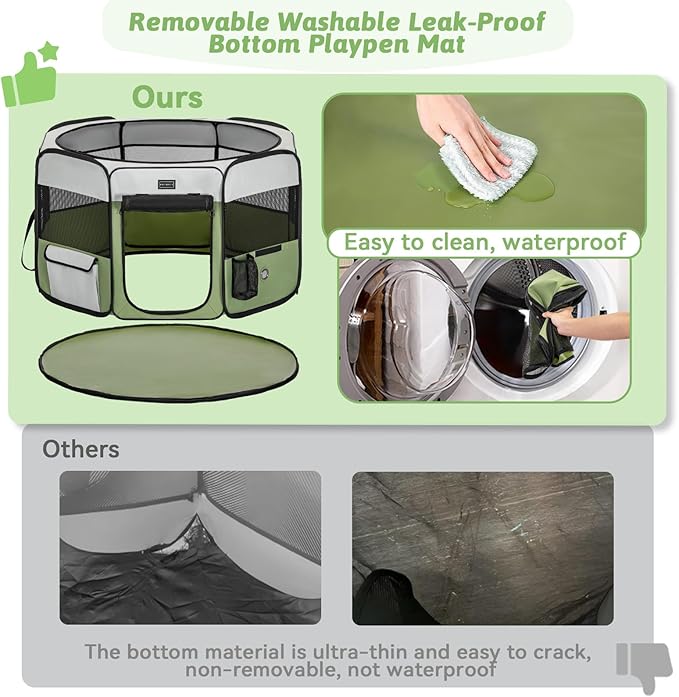 Removable Washable Leak-Proof Bottom Playpen Mat

Ours

Easy to clean, waterproof

Others

The bottom material is ultra-thin and easy to crack, non-removable, not waterproof