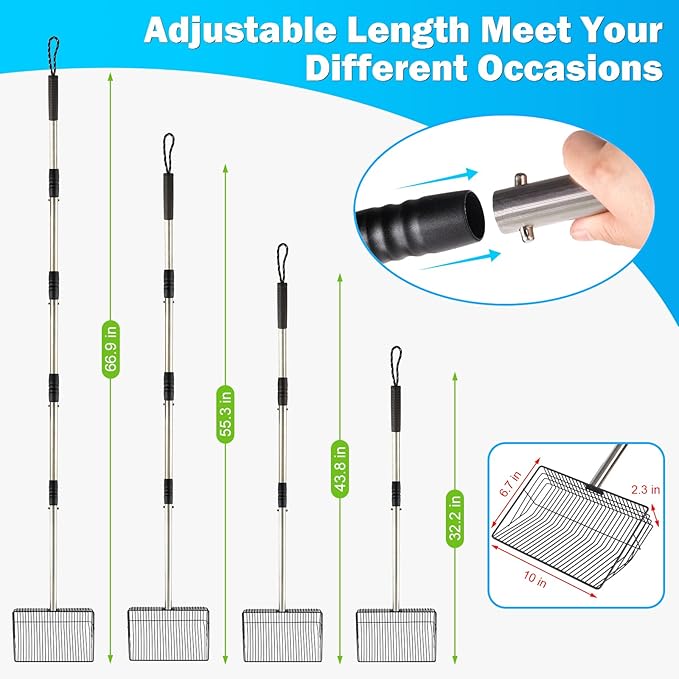 Adjustable Length Meet Your Different Occasions

66.9 in

55.3 in

43.8 in

32.2 in

6.7 in

2.3 in

10 in