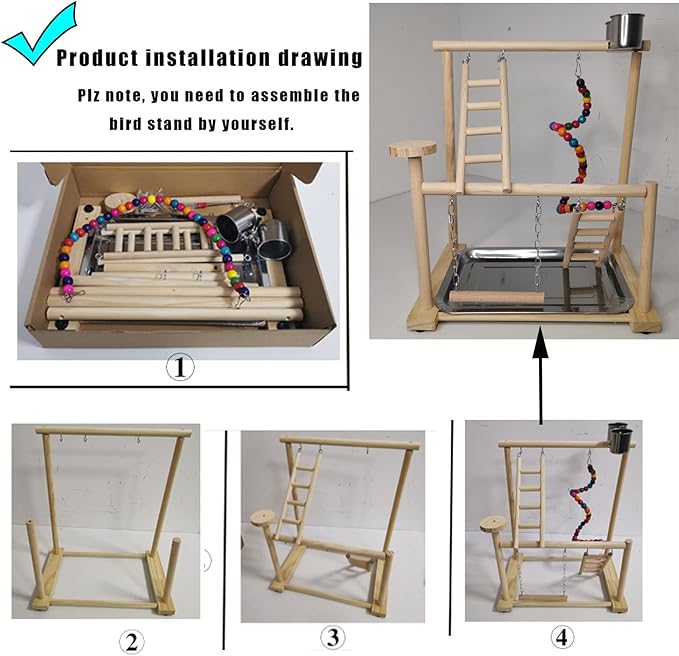 Product installation drawing

Plz note, you need to assemble the bird stand by yourself.

①

②

③

④