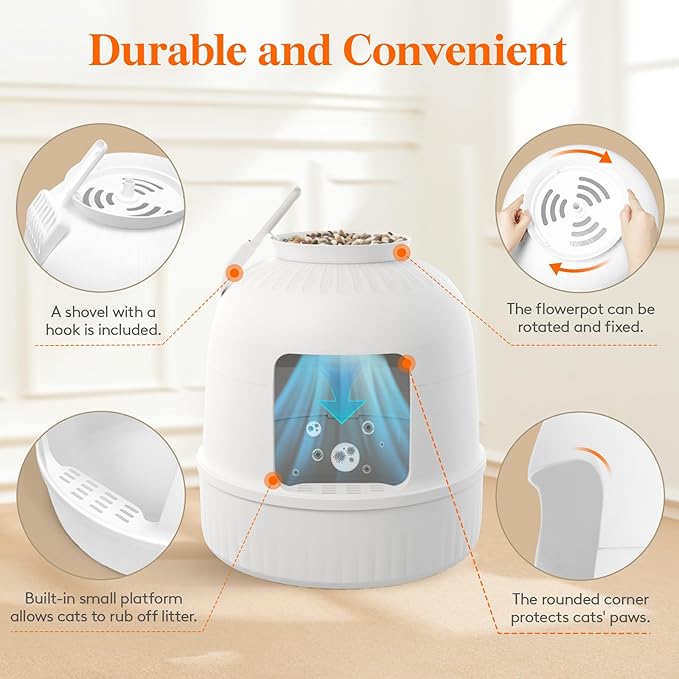 Durable and Convenient

A shovel with a hook is included.

The flowerpot can be rotated and fixed.

Built-in small platform allows cats to rub off litter.

The rounded corner protects cats' paws.