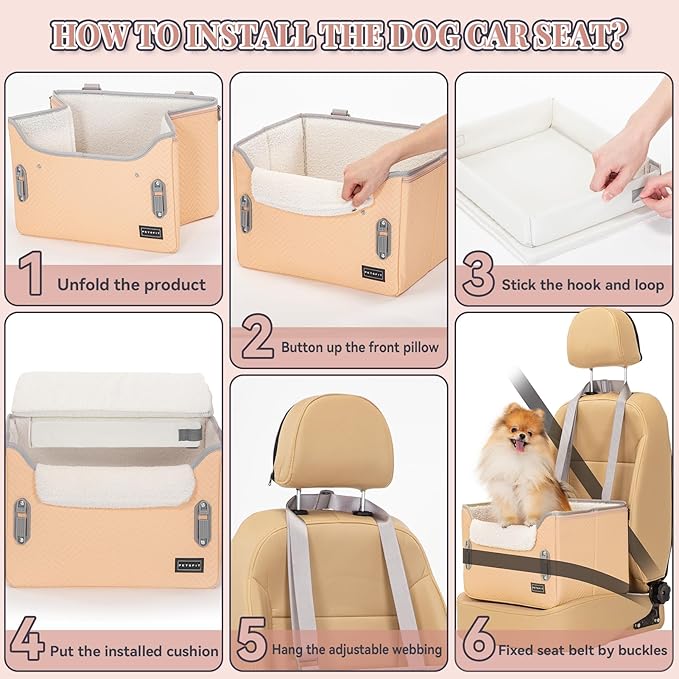 HOW TO INSTALL THE DOG CAR SEAT?

PETSFIT

1 Unfold the product

PETSFIT

2 Button up the front pillow

3 Stick the hook and loop

PETSFIT

4 Put the installed cushion

5 Hang the adjustable webbing

PETSFIT

6 Fixed seat belt by buckles