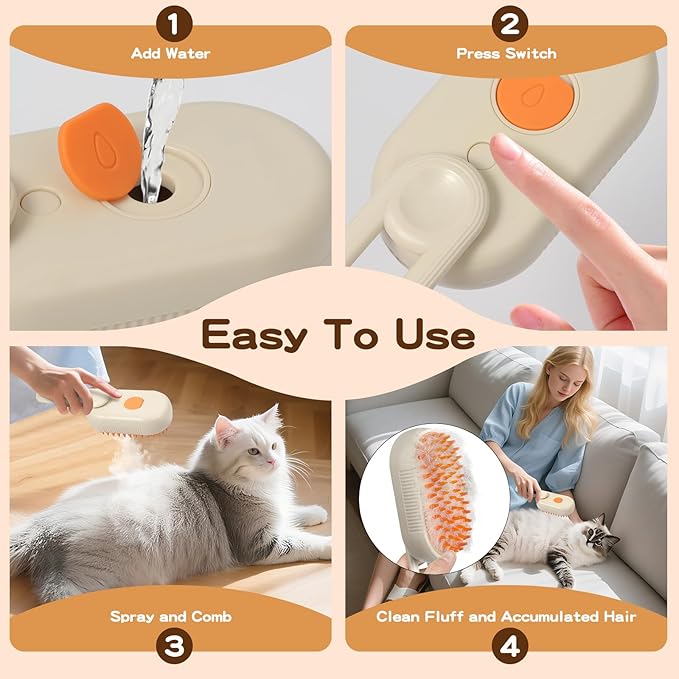 1
Add Water

2
Press Switch

Easy To Use

Spray and Comb
3

Clean Fluff and Accumulated Hair
4