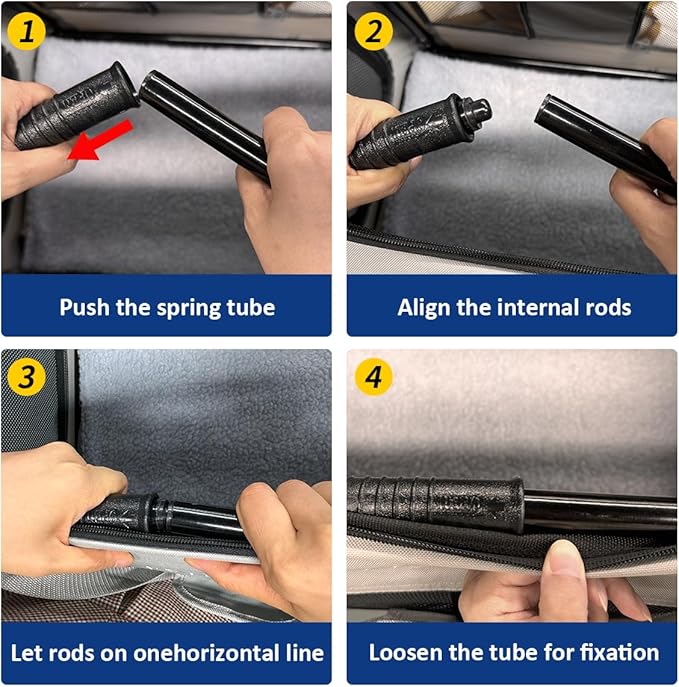 1

Push the spring tube

2

Align the internal rods

3

Let rods on onehorizontal line

4

Loosen the tube for fixation