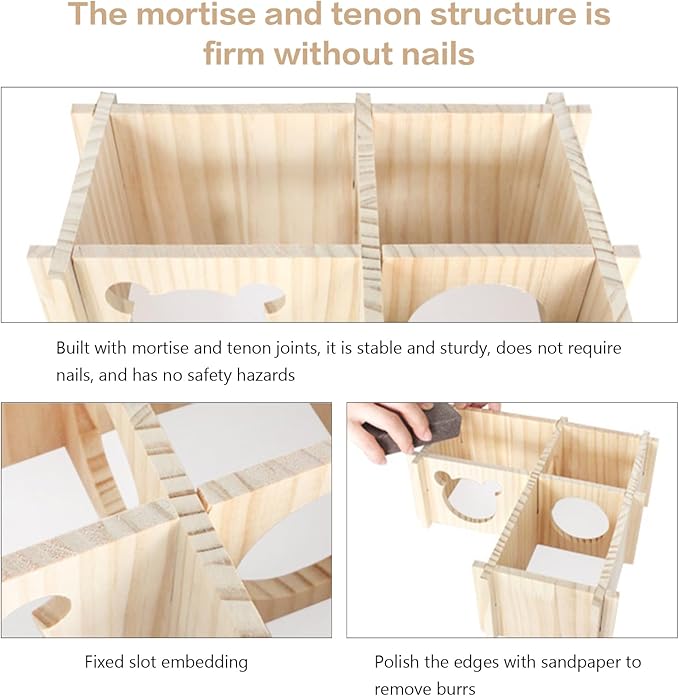 The mortise and tenon structure is firm without nails

Built with mortise and tenon joints, it is stable and sturdy, does not require nails, and has no safety hazards

Fixed slot embedding

Polish the edges with sandpaper to remove burrs