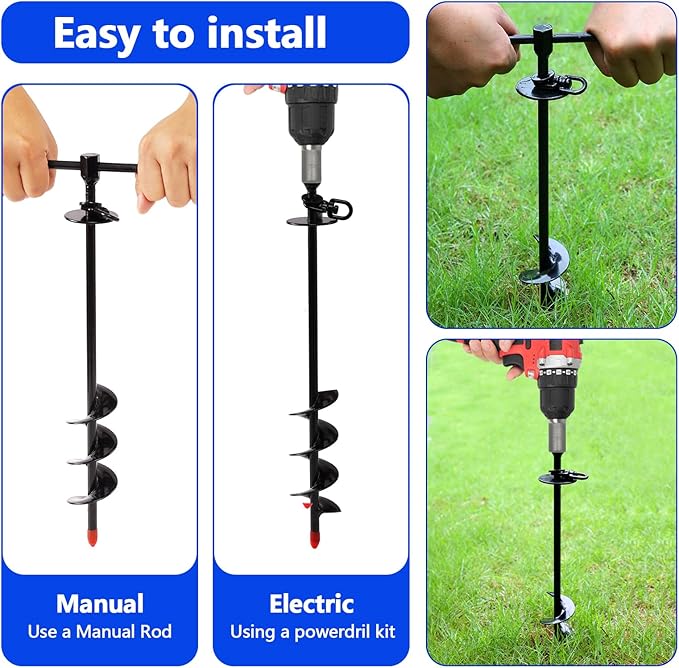 Easy to install

Manual
Use a Manual Rod

Electric
Using a powerdril kit