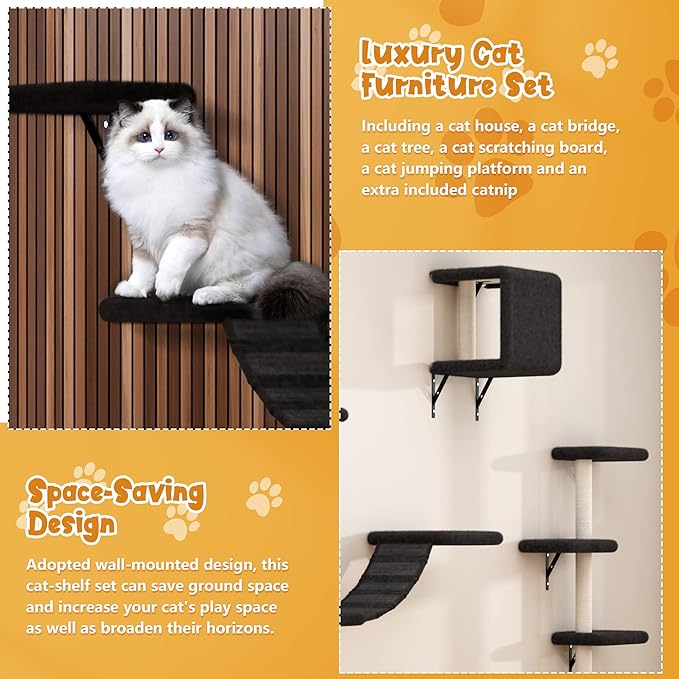 Luxury Cat Furniture Set

Including a cat house, a cat bridge, a cat tree, a cat scratching board, a cat jumping platform and an extra included catnip

Space-Saving Design

Adopted wall-mounted design, this cat-shelf set can save ground space and increase your cat's play space as well as broaden their horizons.