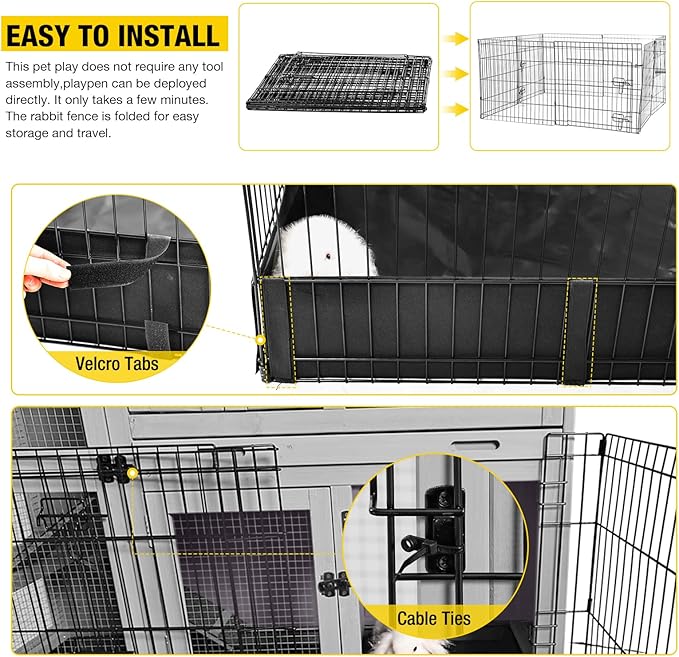 EASY TO INSTALL

This pet play does not require any tool assembly,playpen can be deployed directly. It only takes a few minutes. The rabbit fence is folded for easy storage and travel.

Velcro Tabs

Cable Ties