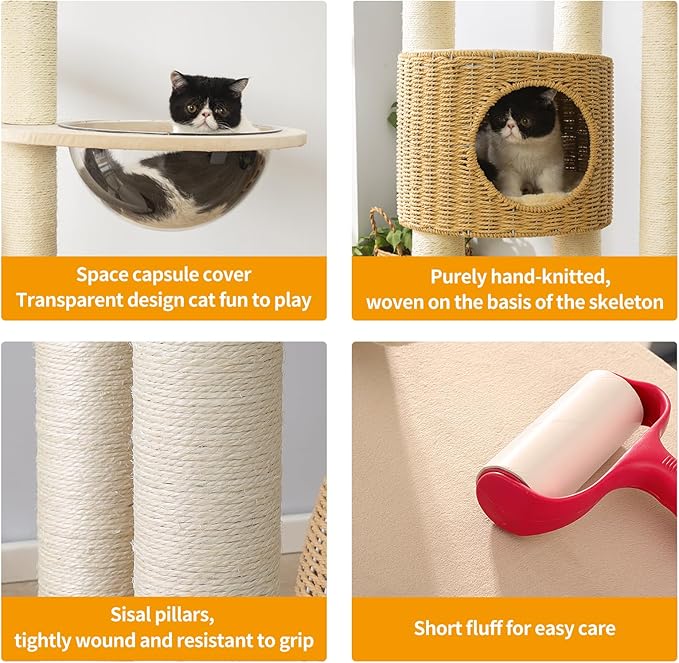 Space capsule cover
Transparent design cat fun to play

Purely hand-knitted,
woven on the basis of the skeleton

Sisal pillars,
tightly wound and resistant to grip

Short fluff for easy care