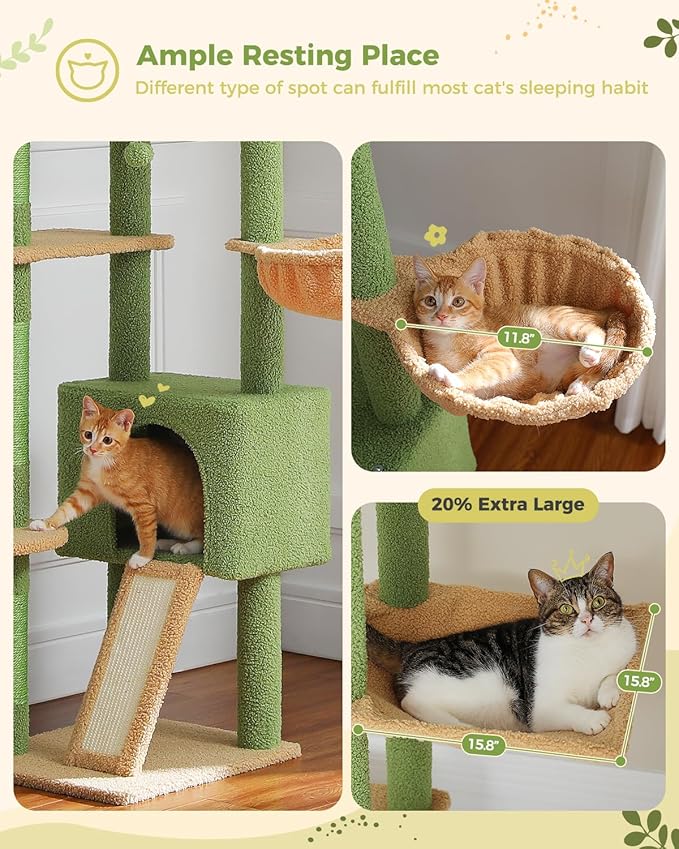 Ample Resting Place

Different type of spot can fulfill most cat's sleeping habit

11.8"

20% Extra Large

15.8"

15.8"