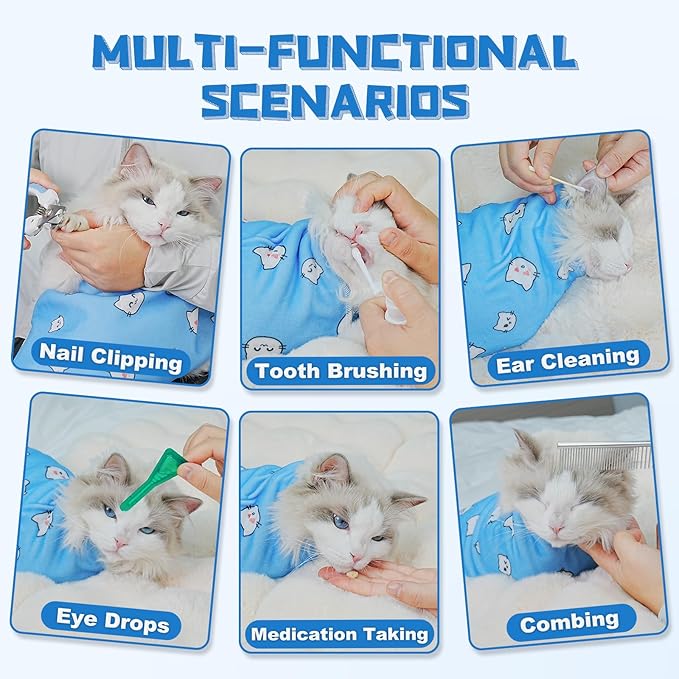 MULTI-FUNCTIONAL SCENARIOS

Nail Clipping

Tooth Brushing

Ear Cleaning

Eye Drops

Medication Taking

Combing