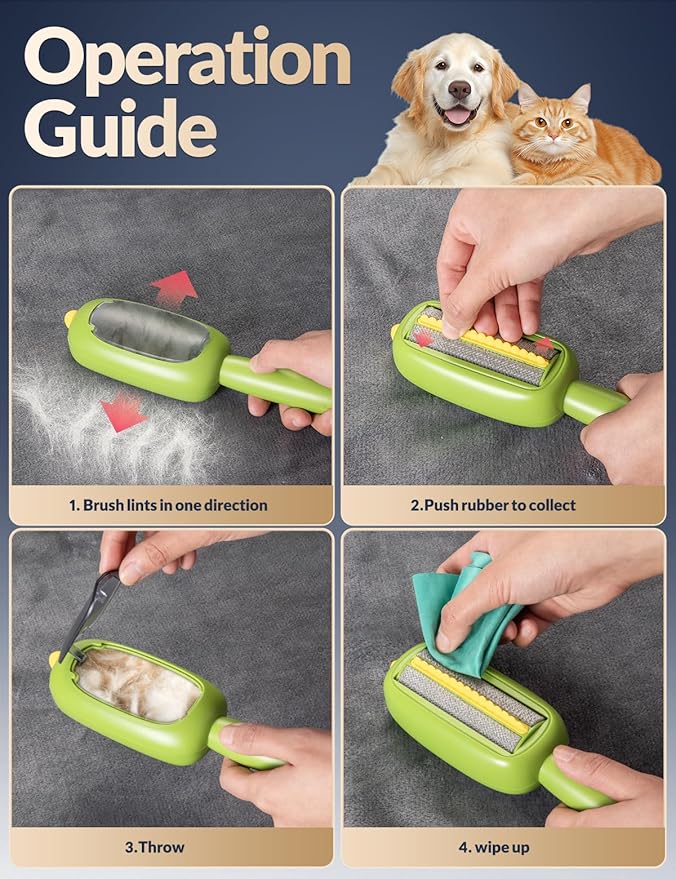 Operation Guide

1. Brush lints in one direction

2.Push rubber to collect

3.Throw

4. wipe up