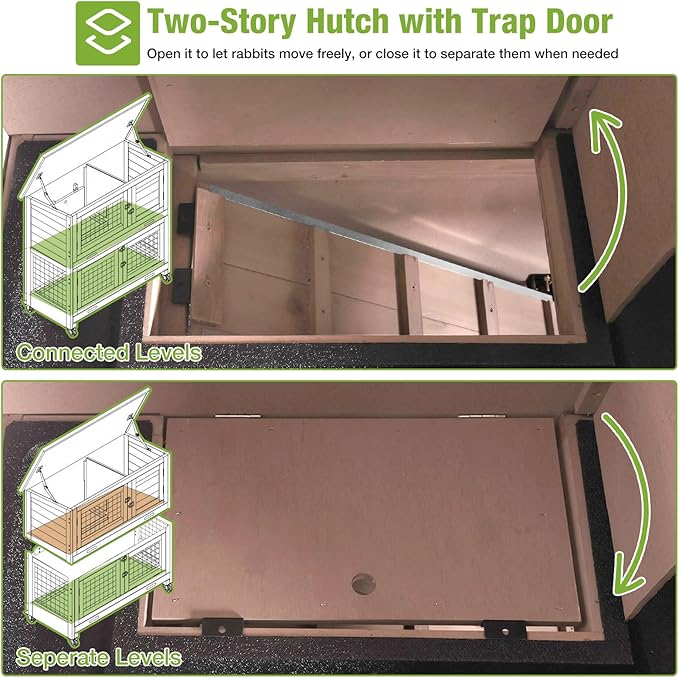 Two-Story Hutch with Trap Door

Open it to let rabbits move freely, or close it to separate them when needed

Connected Levels

Seperate Levels