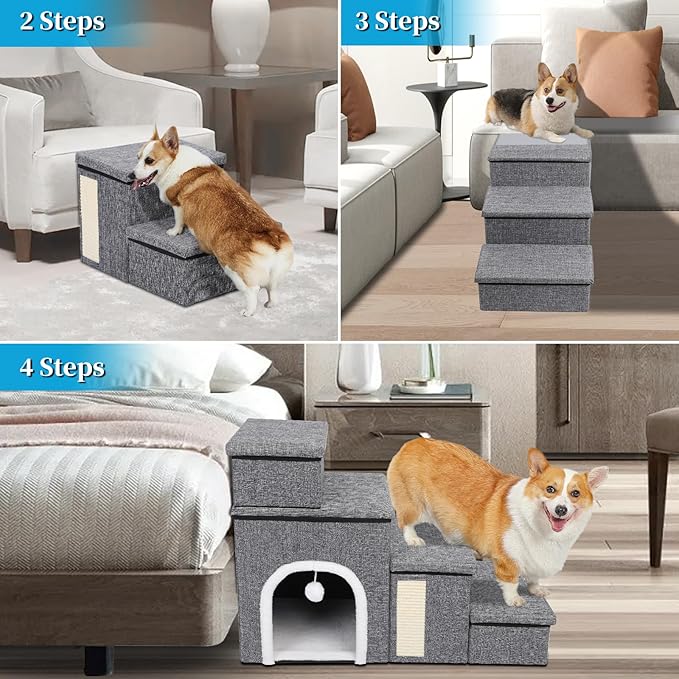 2 Steps

3 Steps

4 Steps