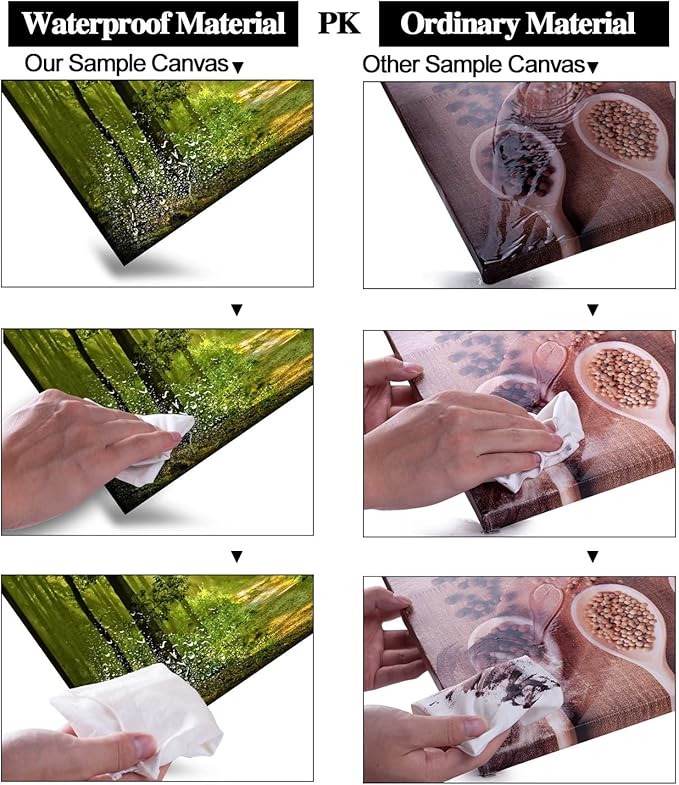 Waterproof Material PK Ordinary Material

Our Sample Canvas▼

Other Sample Canvas▼

▼

▼

▼

▼