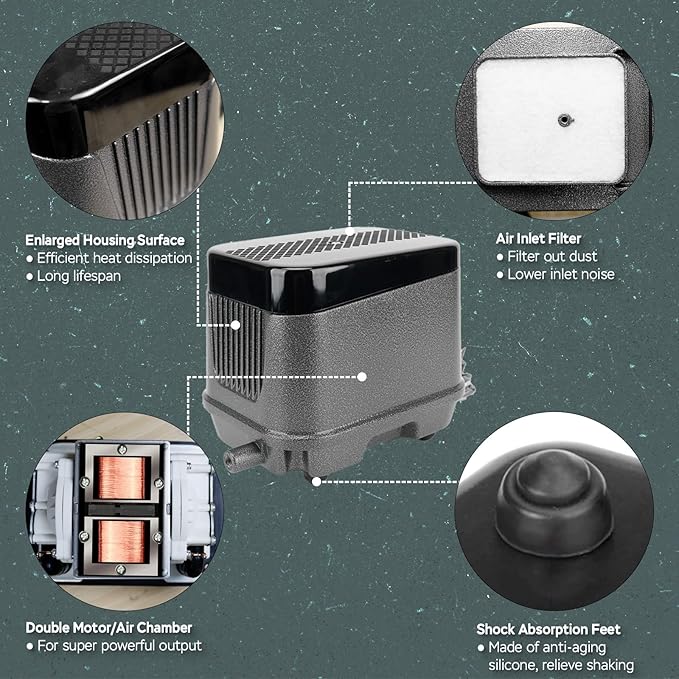 Enlarged Housing Surface
● Efficient heat dissipation
● Long lifespan

Air Inlet Filter
● Filter out dust
● Lower inlet noise

Double Motor/Air Chamber
● For super powerful output

Shock Absorption Feet
● Made of anti-aging silicone, relieve shaking