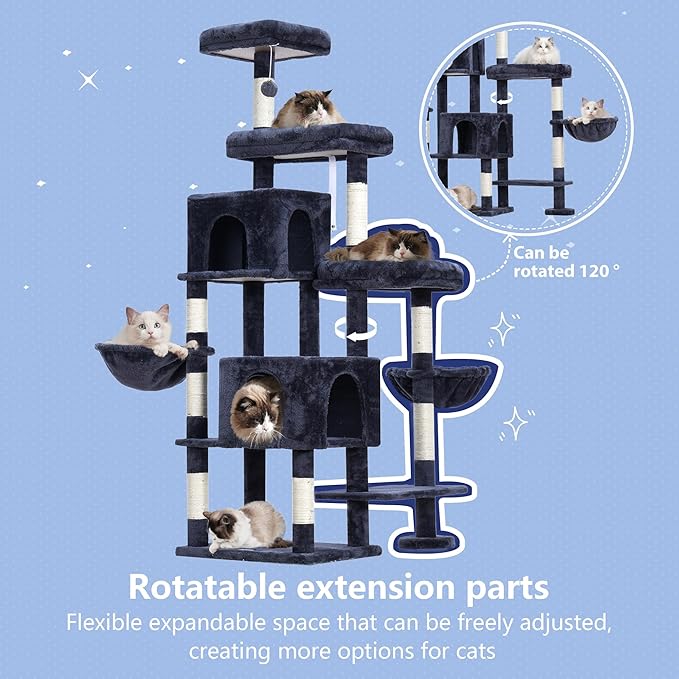 Can be rotated 120 °

Rotatable extension parts

Flexible expandable space that can be freely adjusted, creating more options for cats