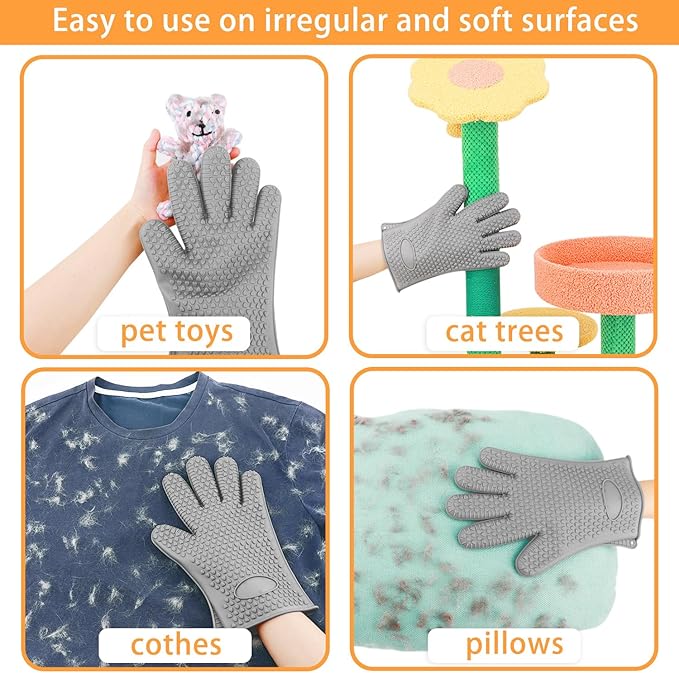 Easy to use on irregular and soft surfaces

pet toys

cat trees

cothes

pillows