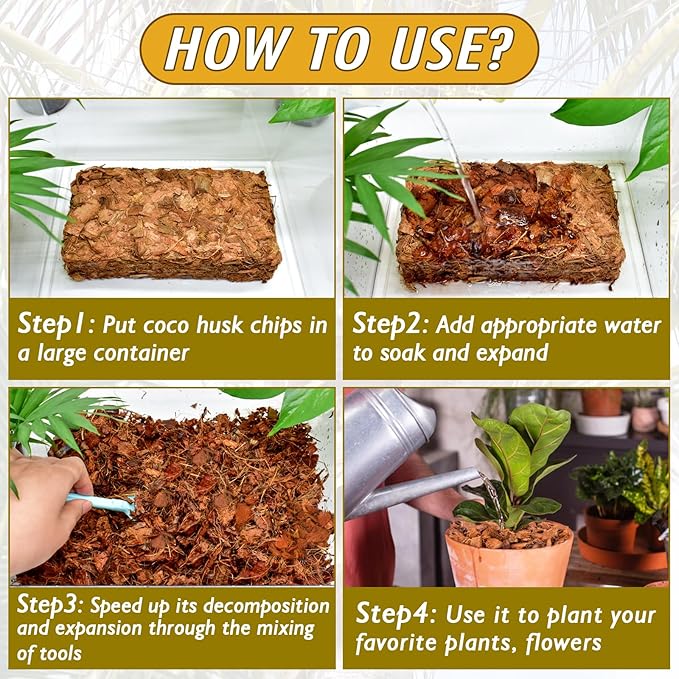 HOW TO USE?

Step1: Put coco husk chips in a large container

Step2: Add appropriate water to soak and expand

Step3: Speed up its decomposition and expansion through the mixing of tools

Step4: Use it to plant your favorite plants, flowers