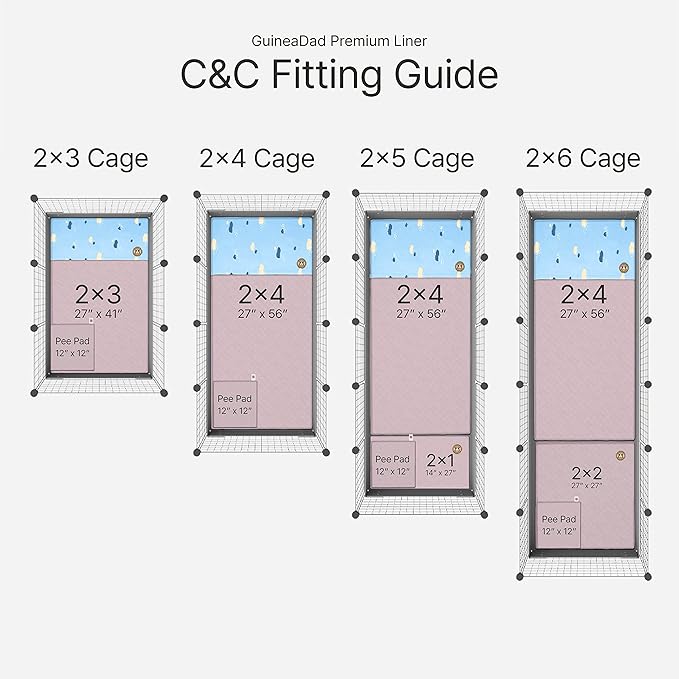 GuineaDad Premium Liner

C&C Fitting Guide

2×3 Cage

2×3
27" x 41"

Pee Pad
12" x 12"

2×4 Cage

2×4
27" x 56"

Pee Pad
12" x 12"

2×5 Cage

2×4
27" x 56"

Pee Pad
12" x 12"

2×1
14" x 27"

2×6 Cage

2×4
27" x 56"

2×2
27" x 27"

Pee Pad
12" x 12"