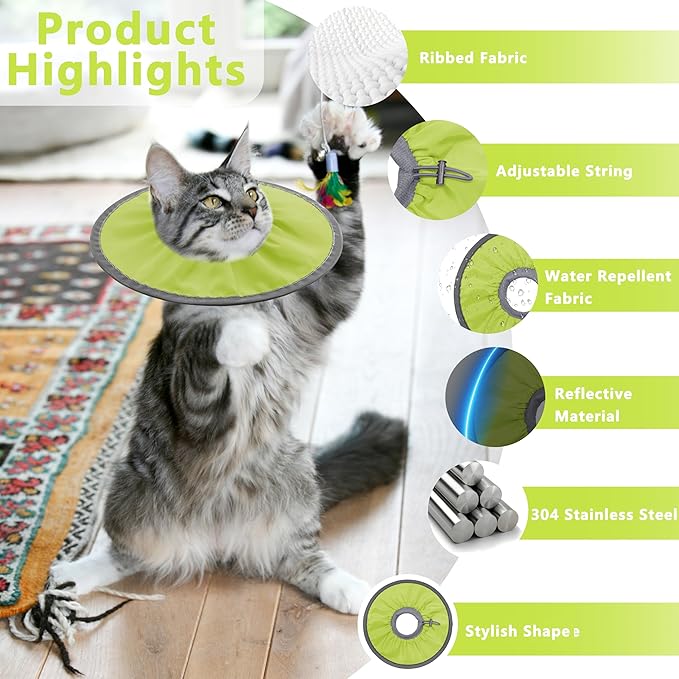 Product Highlights

Ribbed Fabric

Adjustable String

Water Repellent Fabric

Reflective Material

304 Stainless Steel

Stylish Shape