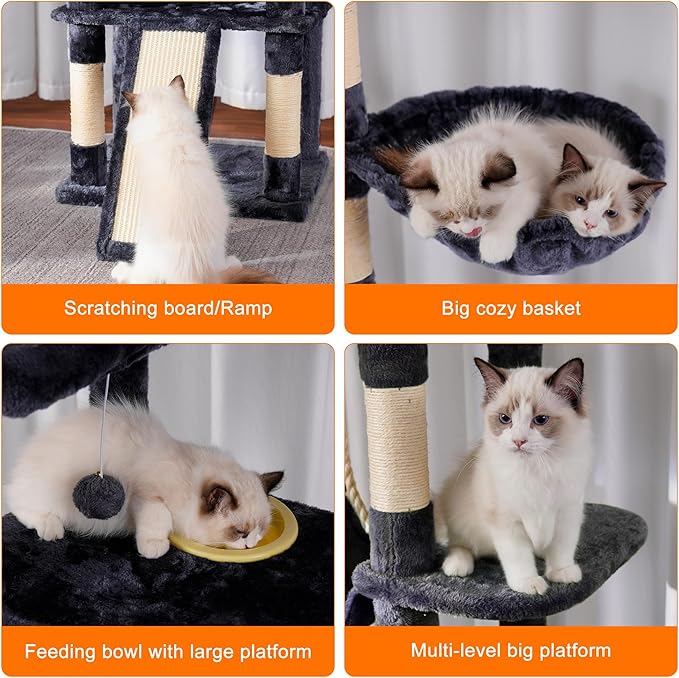 Scratching board/Ramp

Big cozy basket

Feeding bowl with large platform

Multi-level big platform