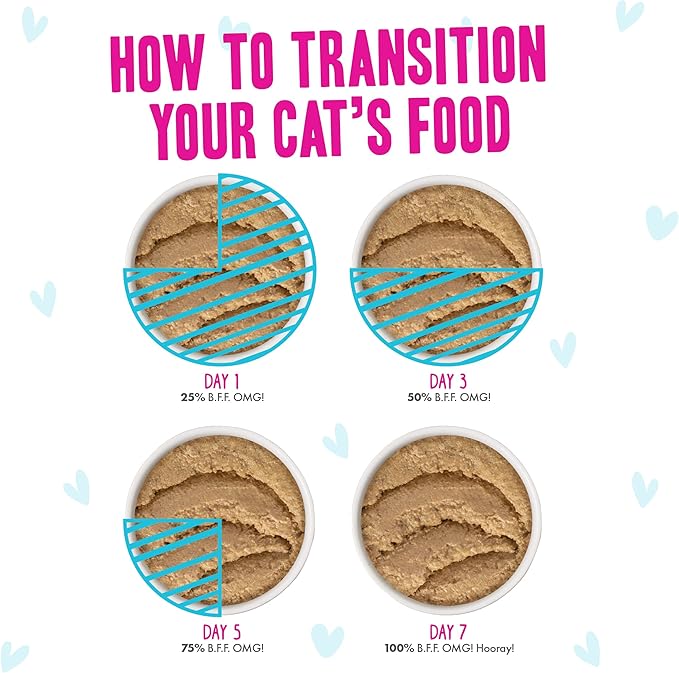 HOW TO TRANSITION YOUR CAT'S FOOD

DAY 1
25% B.F.F. OMG!

DAY 3
50% B.F.F. OMG!

DAY 5
75% B.F.F. OMG!

DAY 7
100% B.F.F. OMG! Hooray!