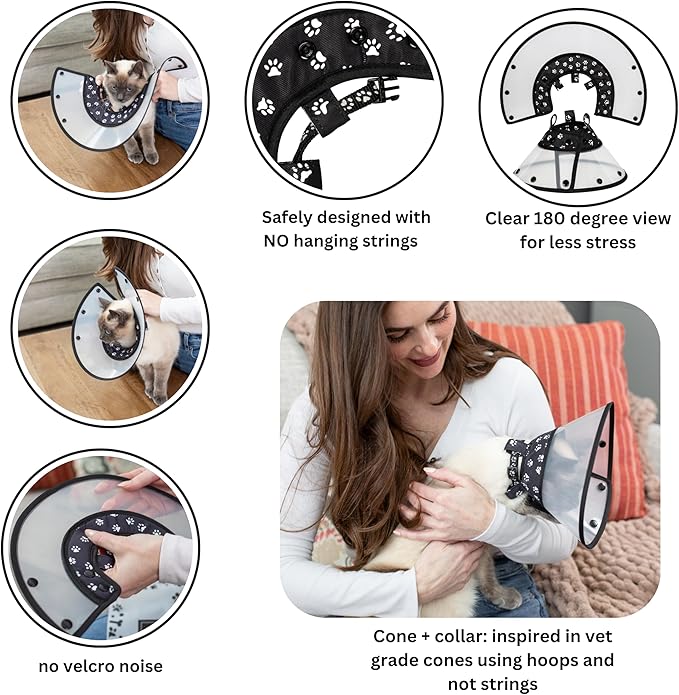 Safely designed with NO hanging strings

Clear 180 degree view for less stress

no velcro noise

Cone + collar: inspired in vet grade cones using hoops and not strings