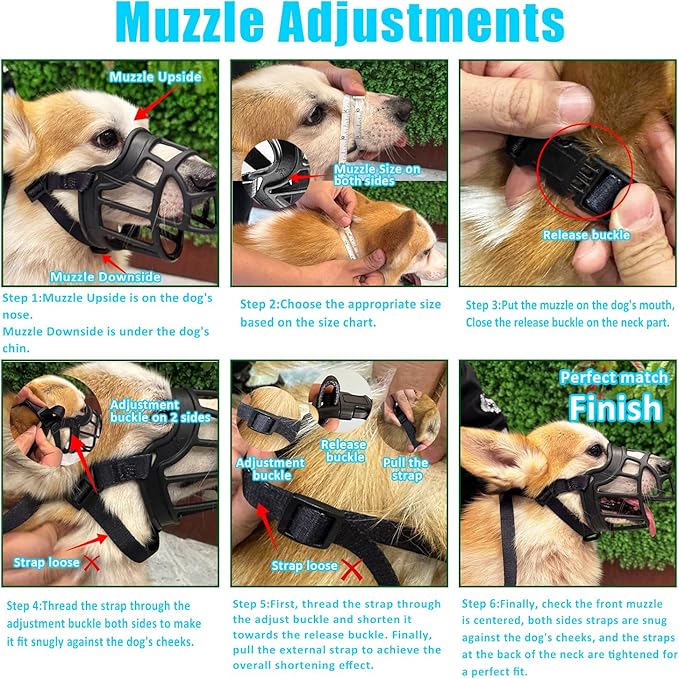 Muzzle Adjustments

Muzzle Upside

Muzzle Downside

Step 1:Muzzle Upside is on the dog's nose.
Muzzle Downside is under the dog's chin.

Muzzle Size on both sides

Step 2:Choose the appropriate size based on the size chart.

Release buckle

Step 3:Put the muzzle on the dog's mouth, Close the release buckle on the neck part.

Adjustment buckle on 2 sides

Strap loose

Step 4:Thread the strap through the adjustment buckle both sides to make it fit snugly against the dog's cheeks.

Adjustment buckle

Release buckle

Pull the strap

Strap loose

Step 5:First, thread the strap through the adjust buckle and shorten it towards the release buckle. Finally, pull the external strap to achieve the overall shortening effect.

Perfect match

Finish

Step 6:Finally, check the front muzzle is centered, both sides straps are snug against the dog's cheeks, and the straps at the back of the neck are tightened for a perfect fit.