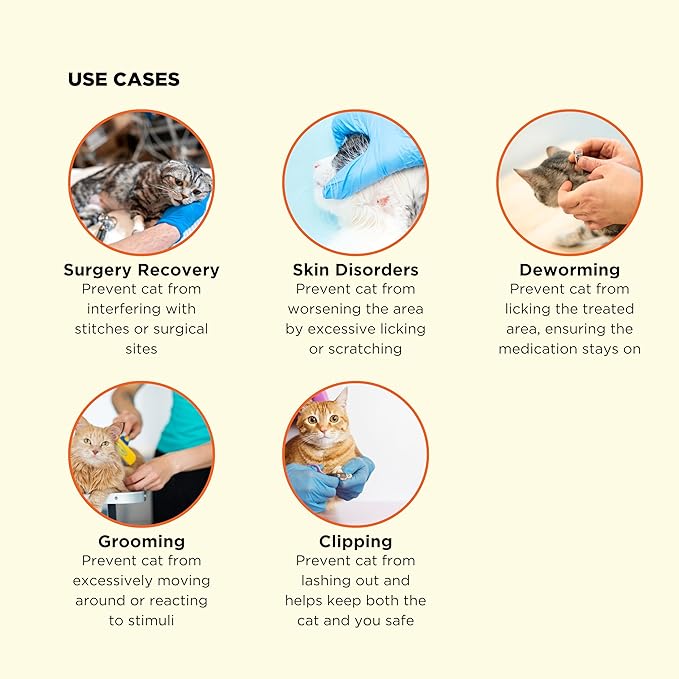 USE CASES

Surgery Recovery
Prevent cat from interfering with stitches or surgical sites

Skin Disorders
Prevent cat from worsening the area by excessive licking or scratching

Deworming
Prevent cat from licking the treated area, ensuring the medication stays on

Grooming
Prevent cat from excessively moving around or reacting to stimuli

Clipping
Prevent cat from lashing out and helps keep both the cat and you safe