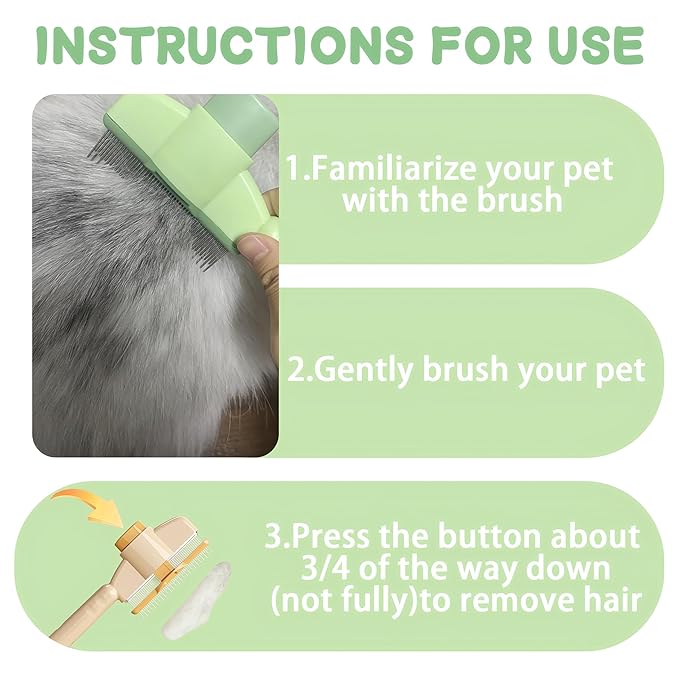 INSTRUCTIONS FOR USE

1.Familiarize your pet with the brush

2.Gently brush your pet

3.Press the button about 3/4 of the way down (not fully)to remove hair