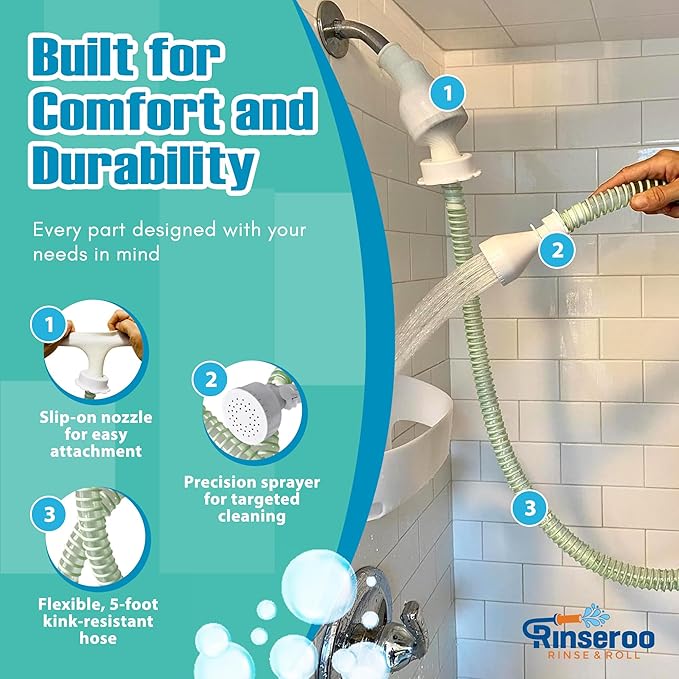 Built for Comfort and Durability

Every part designed with your needs in mind

1

Slip-on nozzle for easy attachment

2

Precision sprayer for targeted cleaning

3

Flexible, 5-foot kink-resistant hose

1

2

3

Rinseroo
RINSE & ROLL