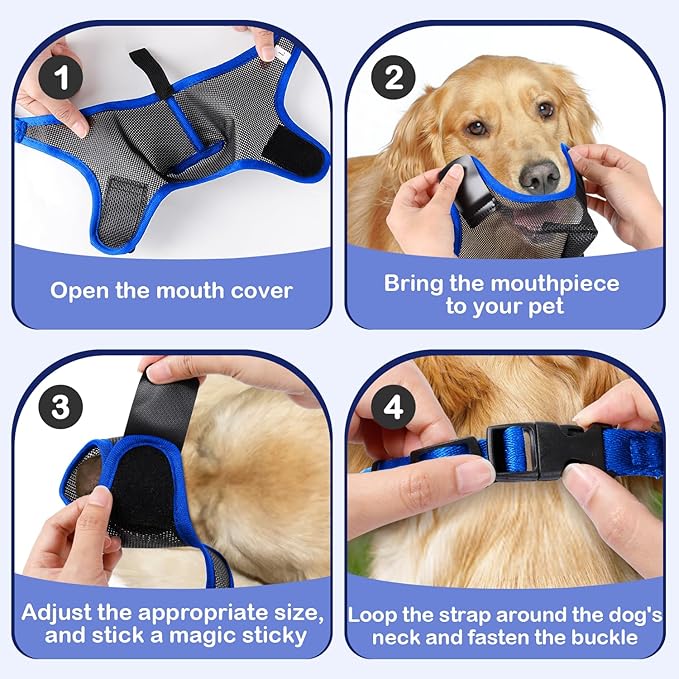 1

Open the mouth cover

2

Bring the mouthpiece to your pet

3

Adjust the appropriate size, and stick a magic sticky

4

Loop the strap around the dog's neck and fasten the buckle