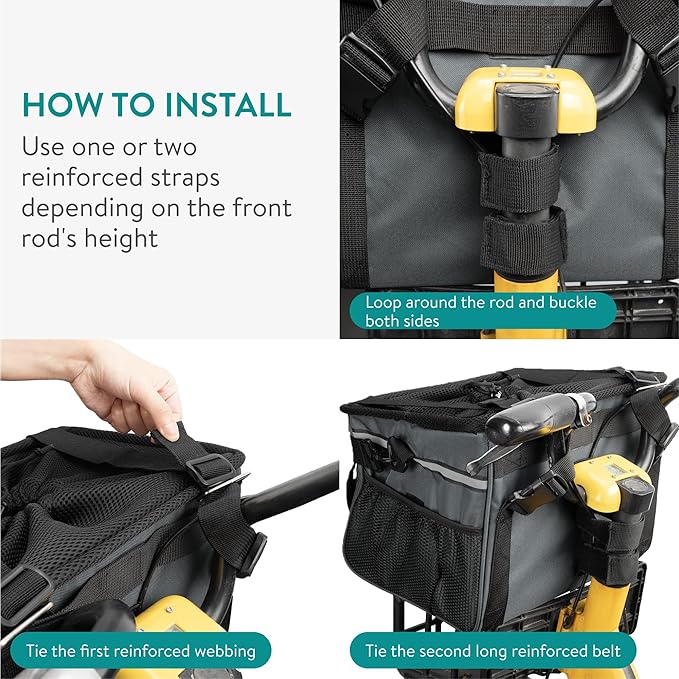 HOW TO INSTALL

Use one or two reinforced straps depending on the front rod's height

Loop around the rod and buckle both sides

Tie the first reinforced webbing

Tie the second long reinforced belt